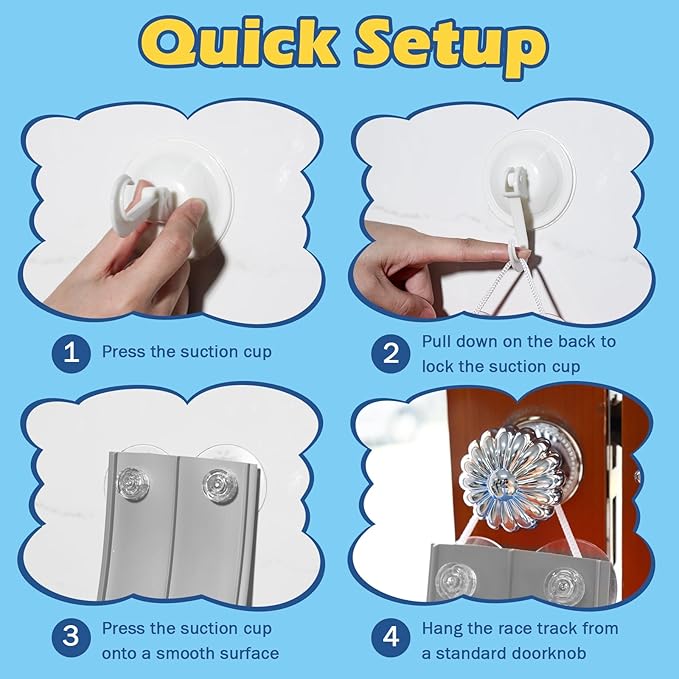 Quick Setup

1 Press the suction cup

2 Pull down on the back to lock the suction cup

3 Press the suction cup onto a smooth surface

4 Hang the race track from a standard doorknob