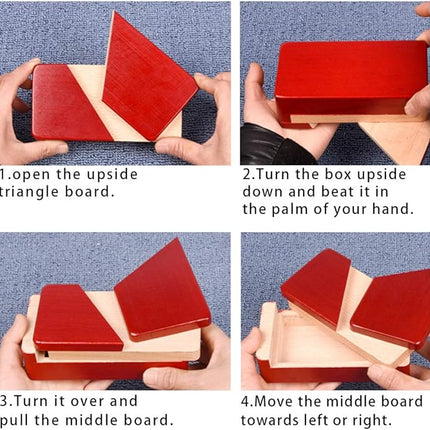 1.open the upside triangle board.

2.Turn the box upside down and beat it in the palm of your hand.

3.Turn it over and pull the middle board.

4.Move the middle board towards left or right.