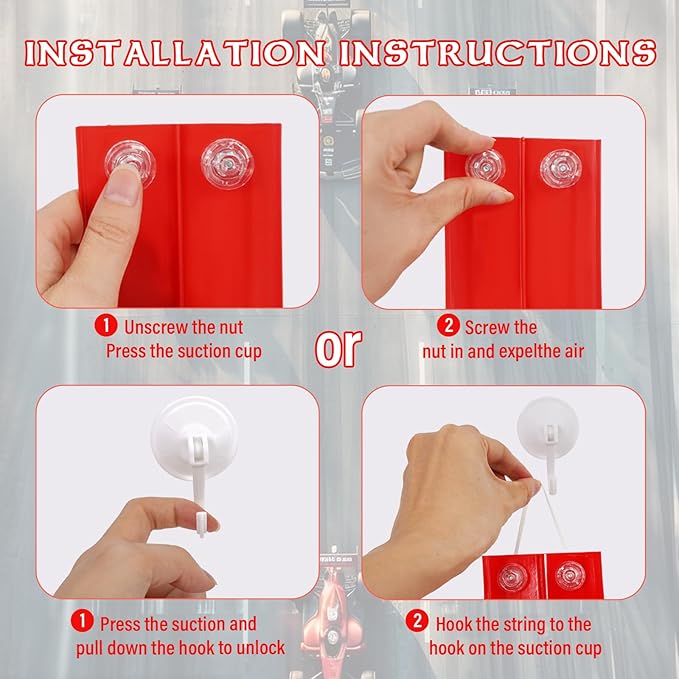 INSTALLATION INSTRUCTIONS

1 Unscrew the nut
Press the suction cup

or

2 Screw the
nut in and expelthe air

1 Press the suction and
pull down the hook to unlock

2 Hook the string to the
hook on the suction cup