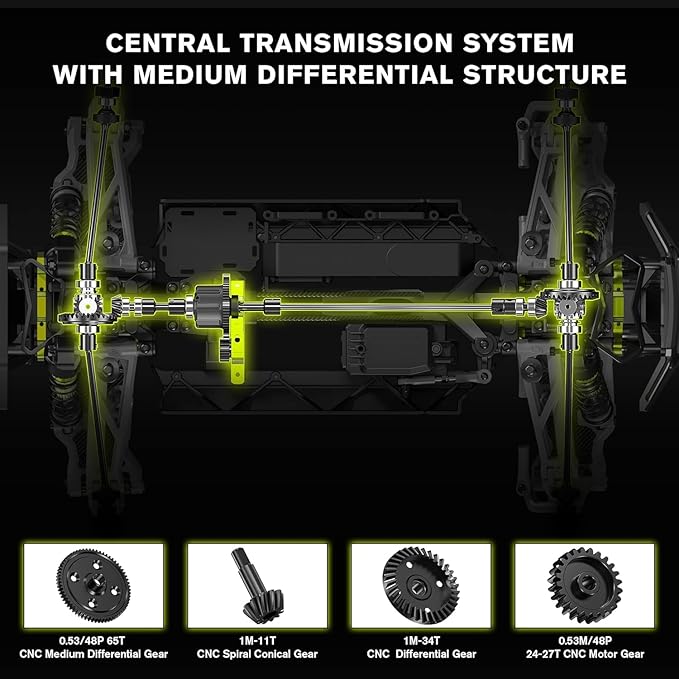 CENTRAL TRANSMISSION SYSTEM
WITH MEDIUM DIFFERENTIAL STRUCTURE

0.53/48P 65T
CNC Medium Differential Gear

1M-11T
CNC Spiral Conical Gear

1M-34T
CNC Differential Gear

0.53M/48P
24-27T CNC Motor Gear