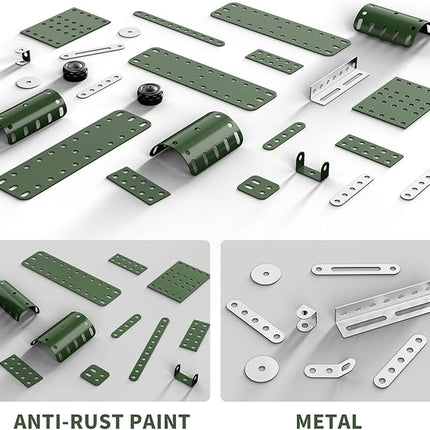 ANTI-RUST PAINT

METAL