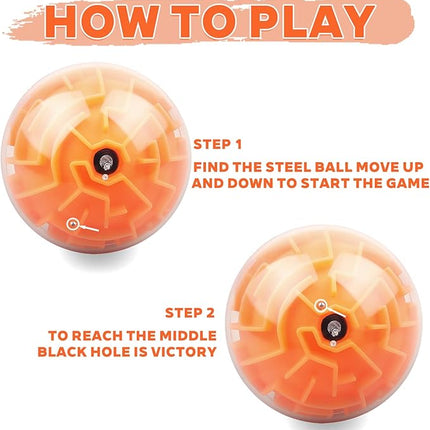 HOW TO PLAY

STEP 1

FIND THE STEEL BALL MOVE UP AND DOWN TO START THE GAME

STEP 2

TO REACH THE MIDDLE BLACK HOLE IS VICTORY