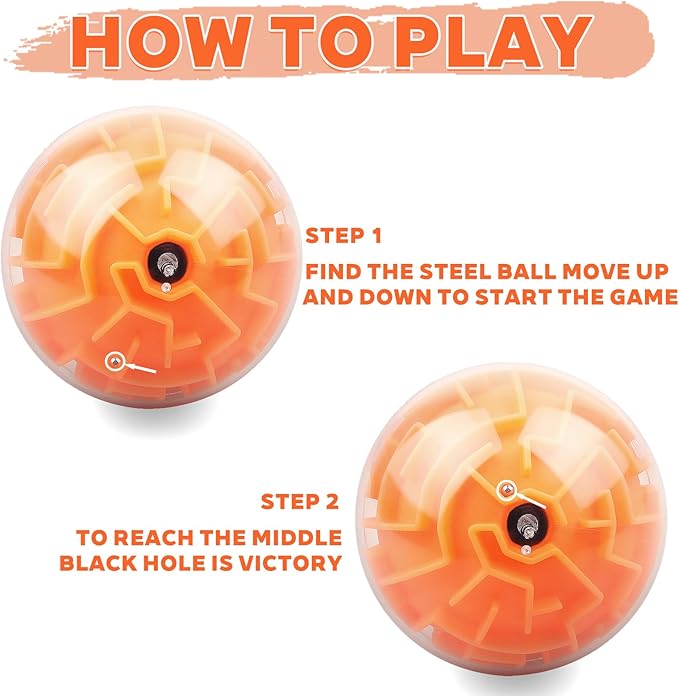 HOW TO PLAY

STEP 1

FIND THE STEEL BALL MOVE UP AND DOWN TO START THE GAME

STEP 2

TO REACH THE MIDDLE BLACK HOLE IS VICTORY