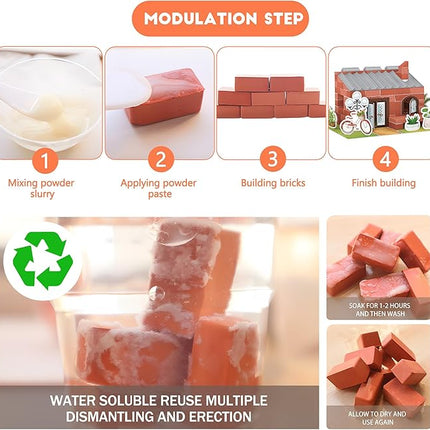 MODULATION STEP

1
Mixing powder slurry

2
Applying powder paste

3
Building bricks

4
Finish building

WATER SOLUBLE REUSE MULTIPLE DISMANTLING AND ERECTION

SOAK FOR 1-2 HOURS AND THEN WASH

ALLOW TO DRY AND USE AGAIN