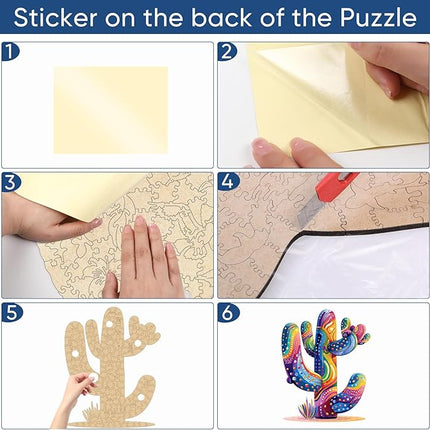 Sticker on the back of the Puzzle

1

2

3

4

5

6