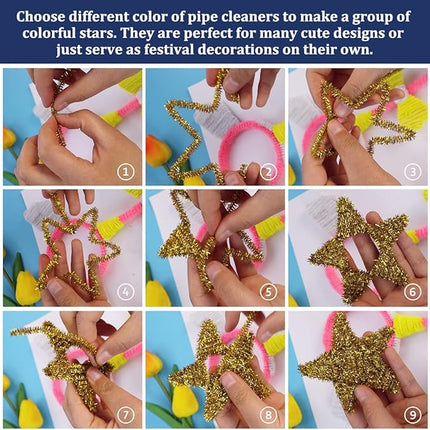 Choose different color of pipe cleaners to make a group of colorful stars. They are perfect for many cute designs or just serve as festival decorations on their own.

①

②

③

④

⑤

⑥

⑦

⑧

⑨