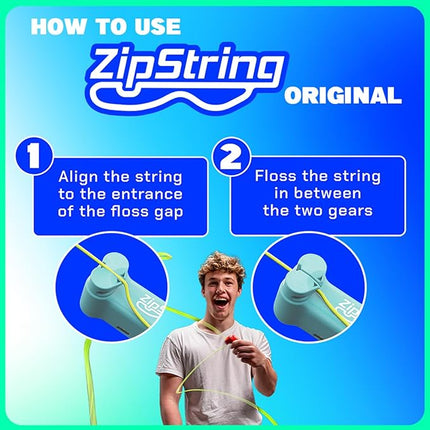 HOW TO USE

ZipString

ORIGINAL

1

Align the string to the entrance of the floss gap

2

Floss the string in between the two gears

ZIP

ZIP