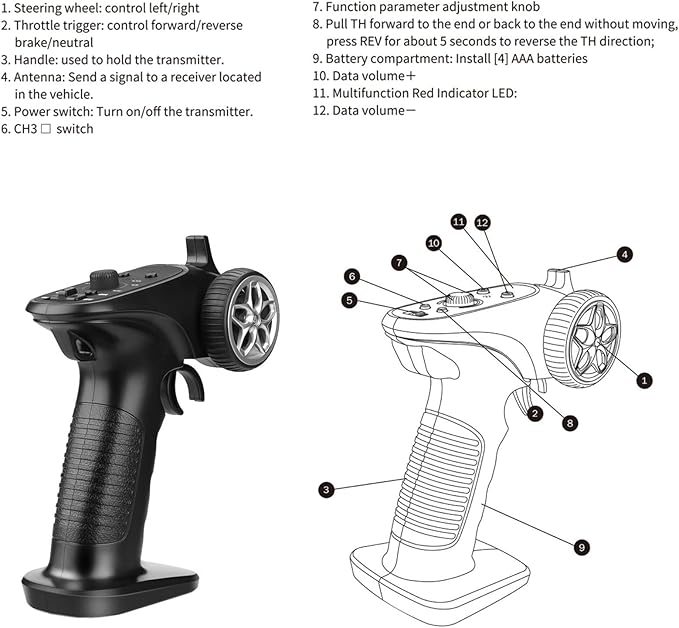 1. Steering wheel: control left/right
2. Throttle trigger: control forward/reverse brake/neutral
3. Handle: used to hold the transmitter.
4. Antenna: Send a signal to a receiver located in the vehicle.
5. Power switch: Turn on/off the transmitter.
6. CH3 □ switch

7. Function parameter adjustment knob
8. Pull TH forward to the end or back to the end without moving, press REV for about 5 seconds to reverse the TH direction;
9. Battery compartment: Install [4] AAA batteries
10. Data volume＋
11. Multifunction Red Indicator LED:
12. Data volume－

11 12 10 4 7 6 5 1 2 8 3 9