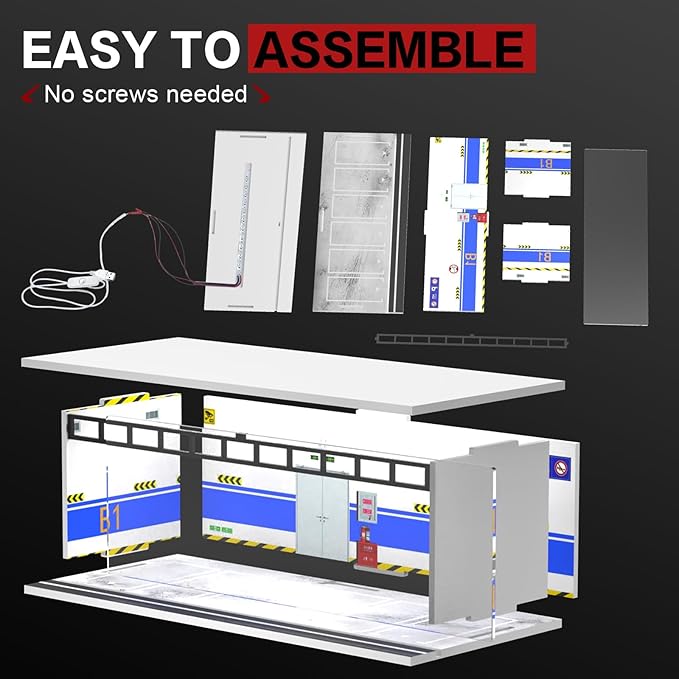 EASY TO ASSEMBLE
No screws needed

B1

B1

B1

B1