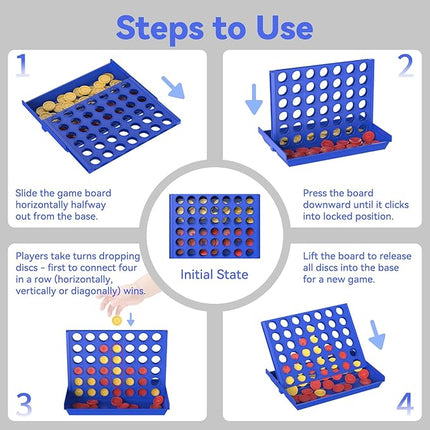 Steps to Use

1

Slide the game board horizontally halfway out from the base.

2

Press the board downward until it clicks into locked position.

Initial State

Players take turns dropping discs - first to connect four in a row (horizontally, vertically or diagonally) wins.

3

Lift the board to release all discs into the base for a new game.

4