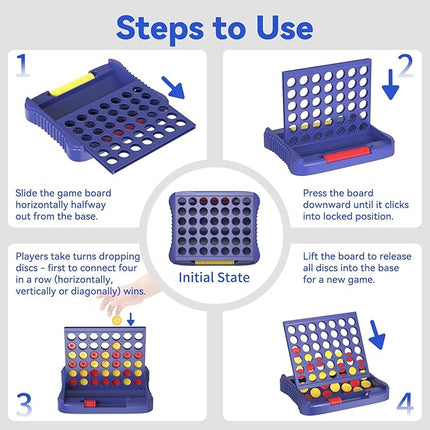 Steps to Use

1

Slide the game board horizontally halfway out from the base.

2

Press the board downward until it clicks into locked position.

Initial State

Players take turns dropping discs - first to connect four in a row (horizontally, vertically or diagonally) wins.

3

Lift the board to release all discs into the base for a new game.

4