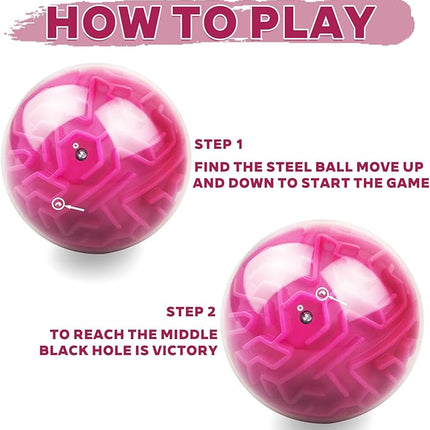 HOW TO PLAY

STEP 1

FIND THE STEEL BALL MOVE UP AND DOWN TO START THE GAME

STEP 2

TO REACH THE MIDDLE BLACK HOLE IS VICTORY