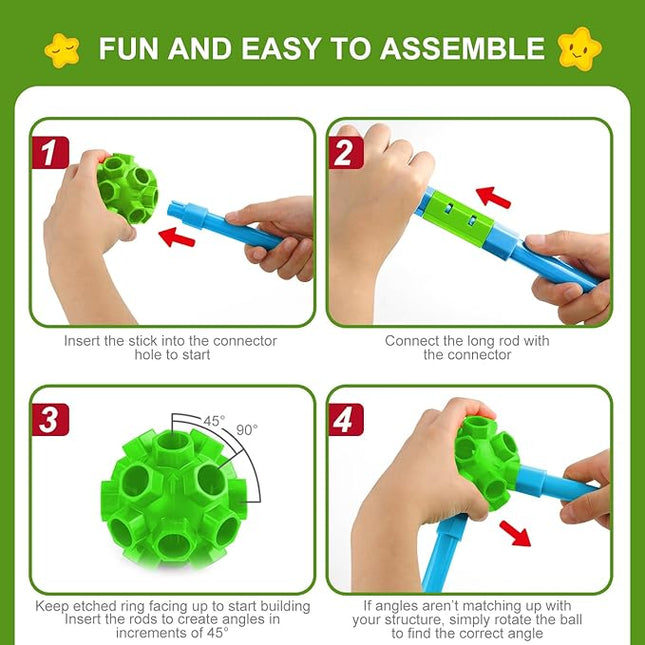 FUN AND EASY TO ASSEMBLE

1

Insert the stick into the connector hole to start

2

Connect the long rod with the connector

3

45°

90°

Keep etched ring facing up to start building Insert the rods to create angles in increments of 45°

4

If angles aren't matching up with your structure, simply rotate the ball to find the correct angle