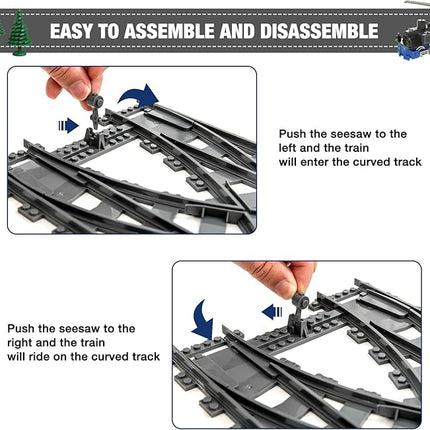 EASY TO ASSEMBLE AND DISASSEMBLE

Push the seesaw to the left and the train will enter the curved track

Push the seesaw to the right and the train will ride on the curved track