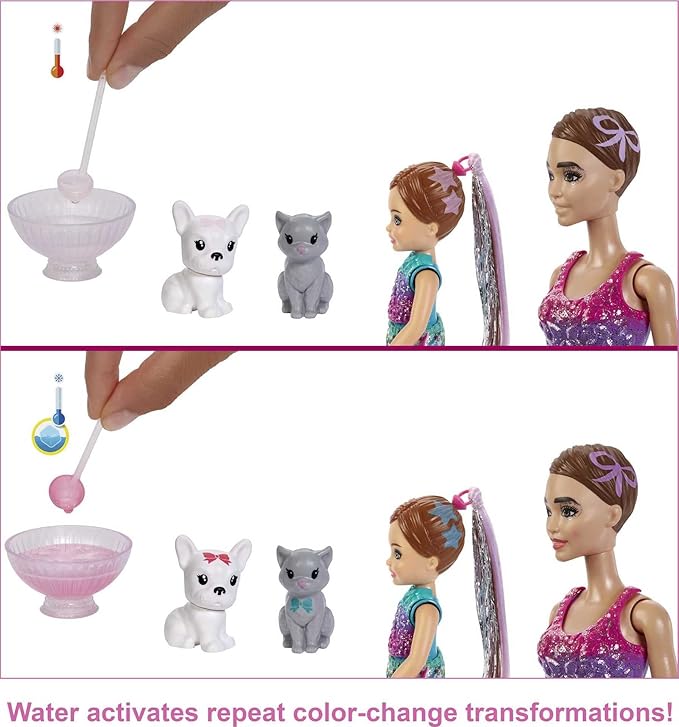 Water activates repeat color-change transformations!