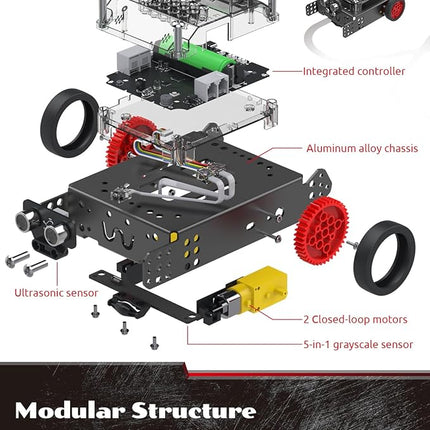 Integrated controller

Aluminum alloy chassis

Ultrasonic sensor

2 Closed-loop motors

5-in-1 grayscale sensor

Modular Structure