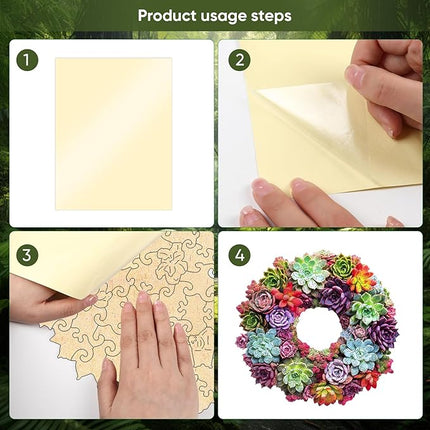 Product usage steps

1

2

3

4