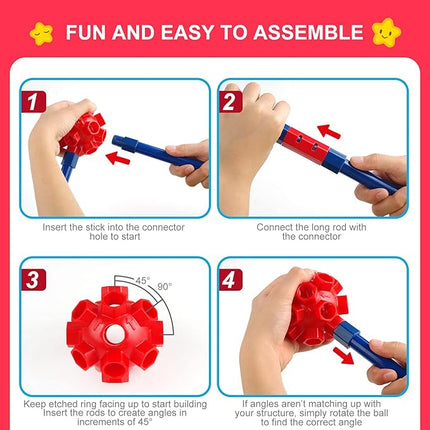 FUN AND EASY TO ASSEMBLE

1

Insert the stick into the connector hole to start

2

Connect the long rod with the connector

3

45°

90°

Keep etched ring facing up to start building Insert the rods to create angles in increments of 45°

4

If angles aren't matching up with your structure, simply rotate the ball to find the correct angle