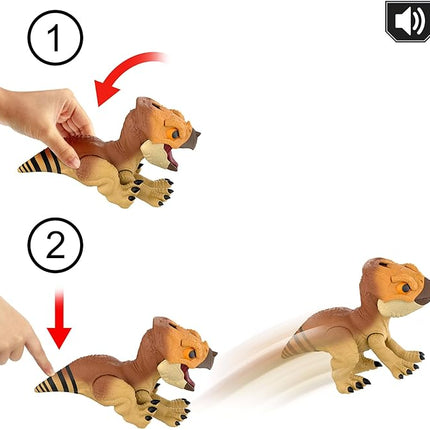 1

2