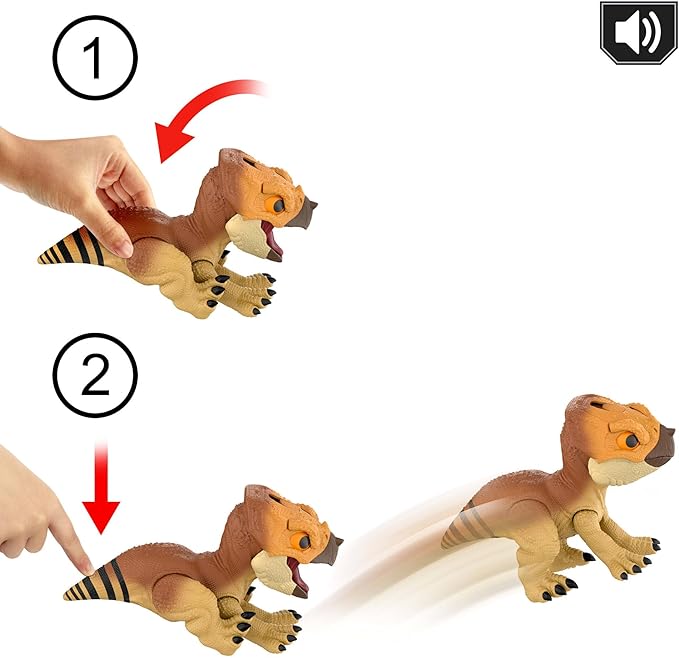 1

2