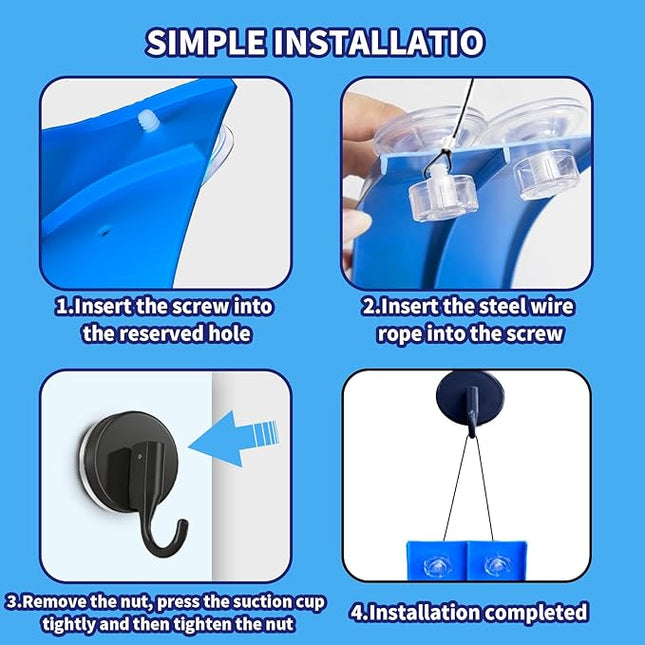 SIMPLE INSTALLATIO

1.Insert the screw into the reserved hole

2.Insert the steel wire rope into the screw

3.Remove the nut, press the suction cup tightly and then tighten the nut

4.Installation completed