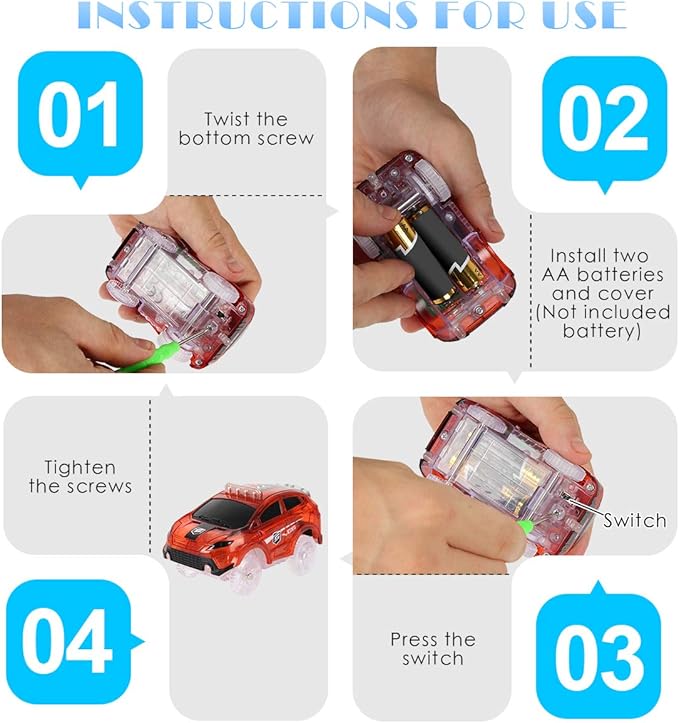 INSTRUCTIONS FOR USE

01

Twist the bottom screw

02

Install two AA batteries and cover (Not included battery)

Switch

03

Press the switch

04

Tighten the screws