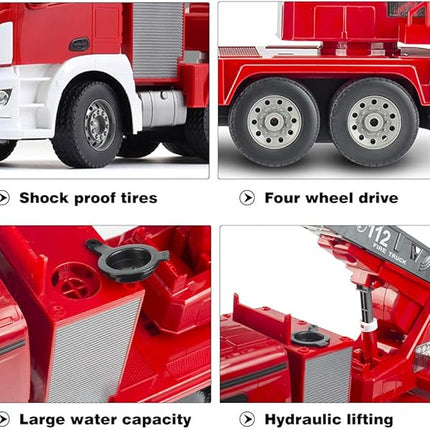 Shock proof tires

Four wheel drive

112
FIRE TRUCK

Large water capacity

Hydraulic lifting