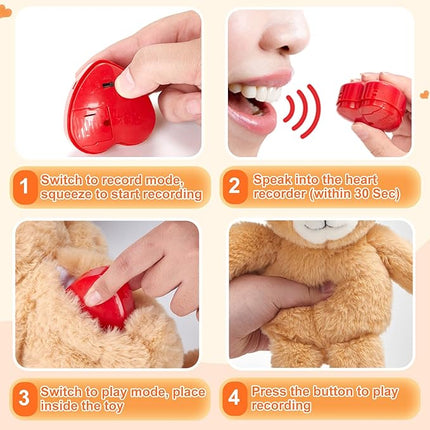 1 Switch to record mode, squeeze to start recording

2 Speak into the heart recorder (within 30 Sec)

3 Switch to play mode, place inside the toy

4 Press the button to play recording