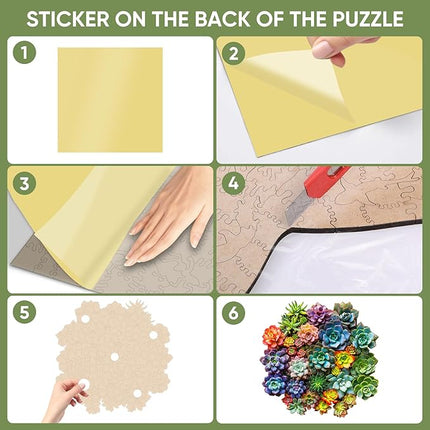 STICKER ON THE BACK OF THE PUZZLE

1

2

3

4

5

6