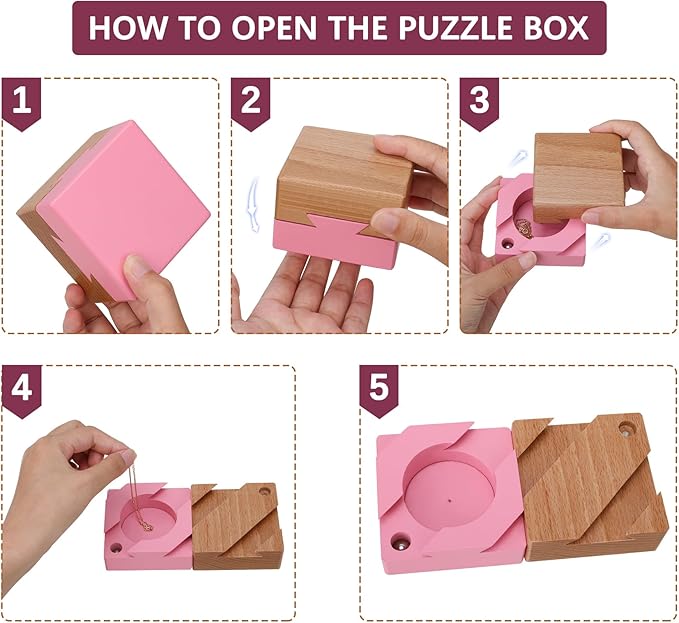 HOW TO OPEN THE PUZZLE BOX

1

2

3

4

5