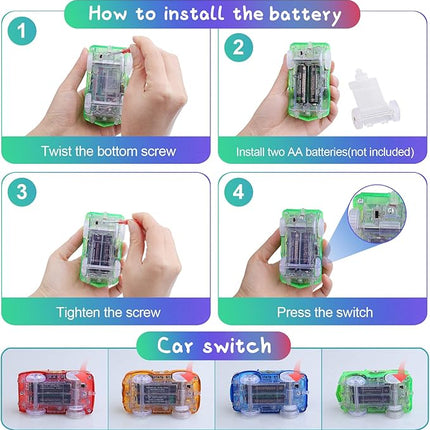 How to install the battery

1

Twist the bottom screw

2

Install two AA batteries(not included)

3

Tighten the screw

4

Press the switch

Car switch