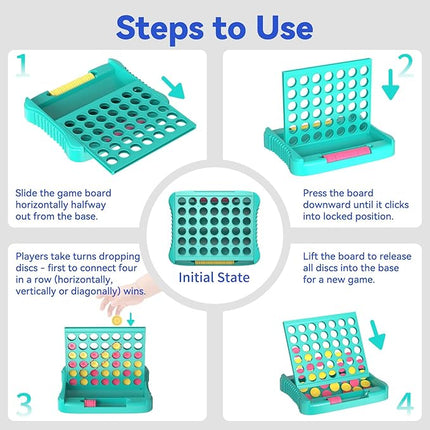 Steps to Use

1

Slide the game board horizontally halfway out from the base.

2

Press the board downward until it clicks into locked position.

Initial State

Players take turns dropping discs - first to connect four in a row (horizontally, vertically or diagonally) wins.

3

Lift the board to release all discs into the base for a new game.

4