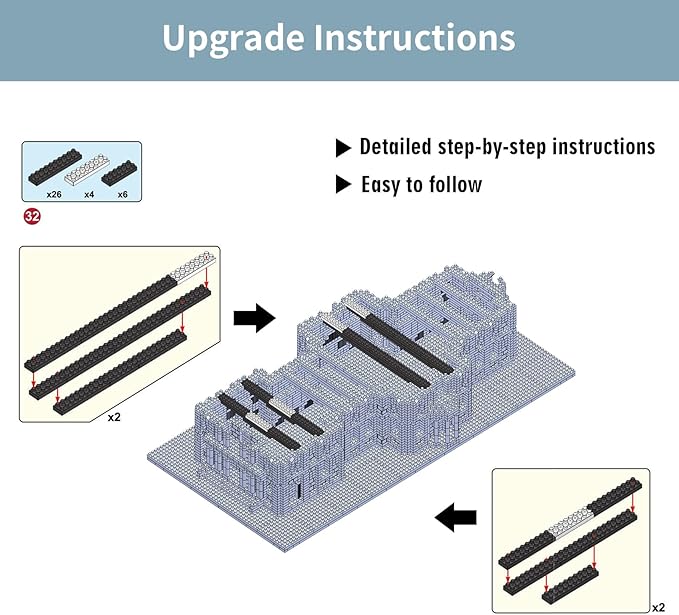 Upgrade Instructions

x26 x4 x6

32

▶ Detailed step-by-step instructions

▶ Easy to follow

x2

x2