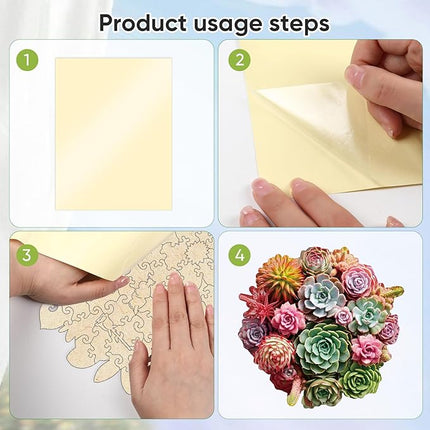 Product usage steps

1

2

3

4