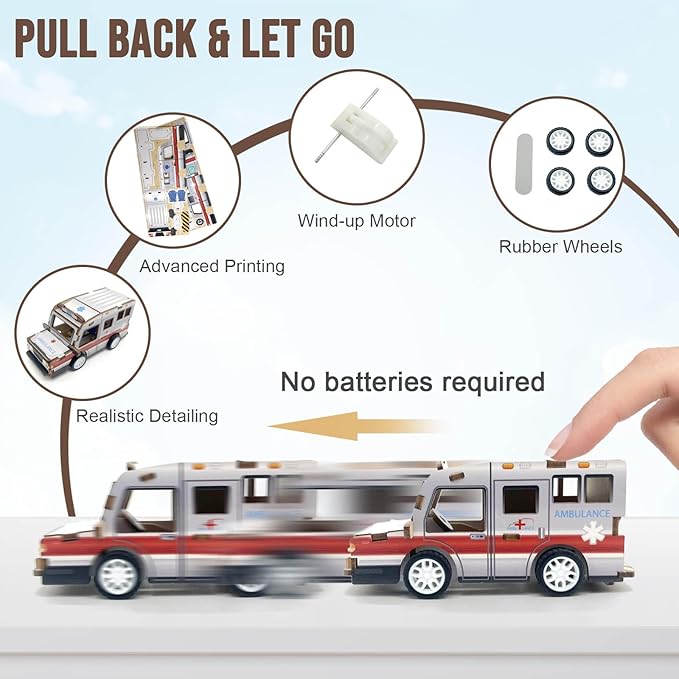 PULL BACK & LET GO

Advanced Printing

Wind-up Motor

Rubber Wheels

Realistic Detailing

No batteries required

AMBULANCE