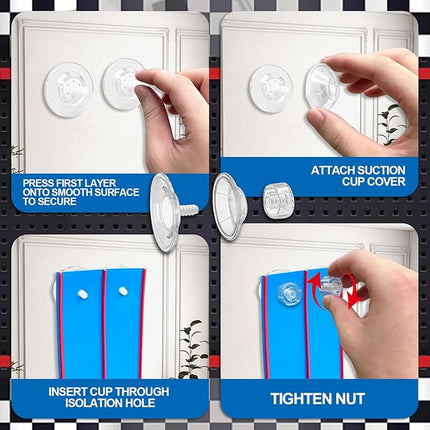 PRESS FIRST LAYER ONTO SMOOTH SURFACE TO SECURE

ATTACH SUCTION CUP COVER

INSERT CUP THROUGH ISOLATION HOLE

TIGHTEN NUT