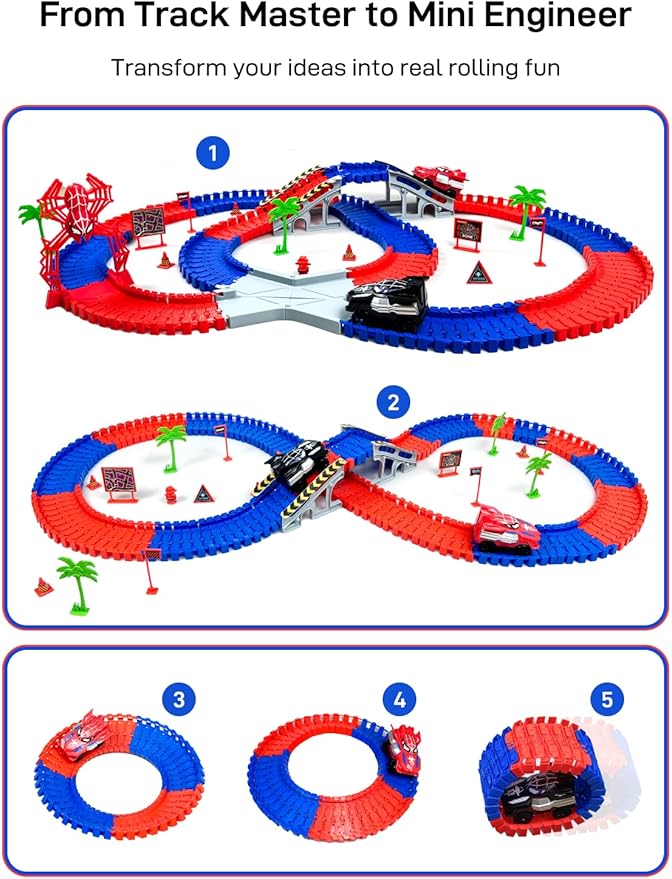 From Track Master to Mini Engineer

Transform your ideas into real rolling fun

1

2

3

4

5