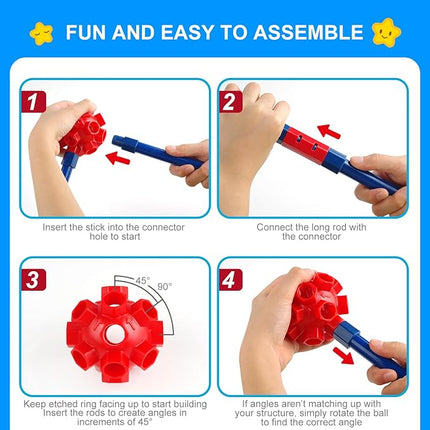 FUN AND EASY TO ASSEMBLE

1

Insert the stick into the connector hole to start

2

Connect the long rod with the connector

3

45°

90°

Keep etched ring facing up to start building Insert the rods to create angles in increments of 45°

4

If angles aren't matching up with your structure, simply rotate the ball to find the correct angle