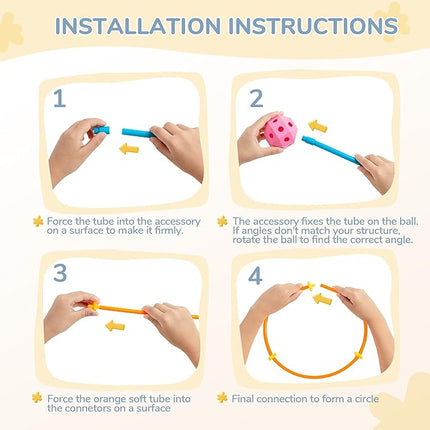 INSTALLATION INSTRUCTIONS

1

Force the tube into the accessory on a surface to make it firmly.

2

The accessory fixes the tube on the ball. If angles don't match your structure, rotate the ball to find the correct angle.

3

Force the orange soft tube into the connetors on a surface

4

Final connection to form a circle