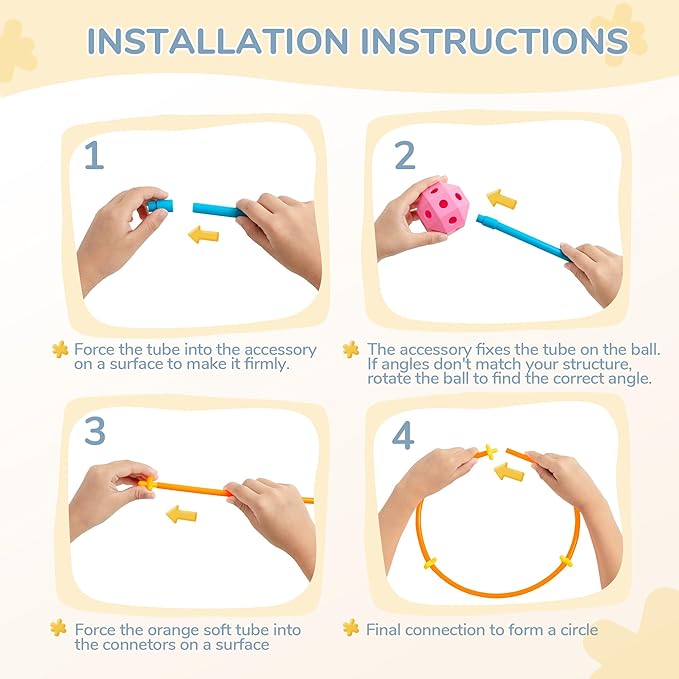 INSTALLATION INSTRUCTIONS

1

Force the tube into the accessory on a surface to make it firmly.

2

The accessory fixes the tube on the ball. If angles don't match your structure, rotate the ball to find the correct angle.

3

Force the orange soft tube into the connetors on a surface

4

Final connection to form a circle