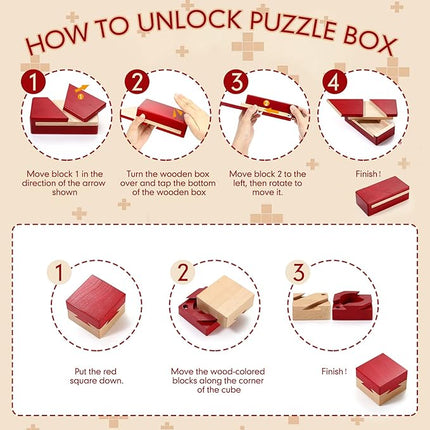 HOW TO UNLOCK PUZZLE BOX

1

Move block 1 in the direction of the arrow shown

2

Turn the wooden box over and tap the bottom of the wooden box

3

Move block 2 to the left, then rotate to move it.

4

Finish!

1

Put the red square down.

2

Move the wood-colored blocks along the corner of the cube

3

Finish!