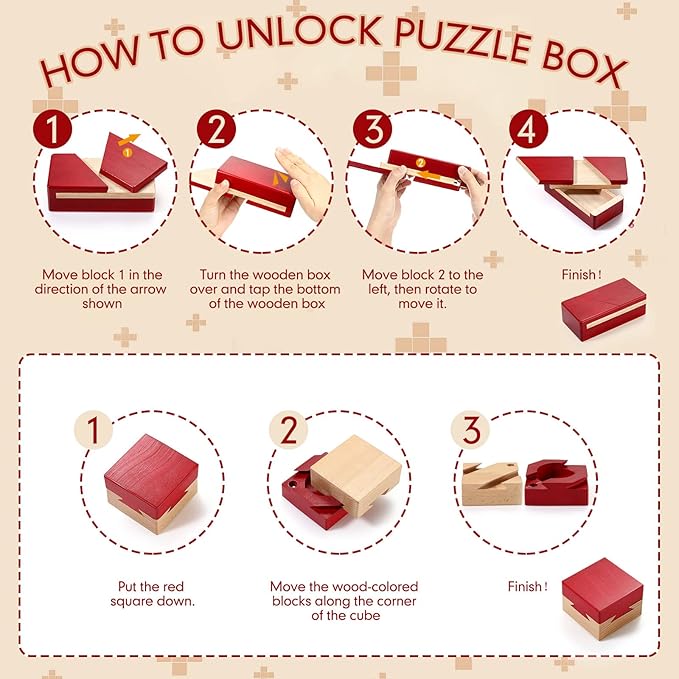 HOW TO UNLOCK PUZZLE BOX

1
1
Move block 1 in the direction of the arrow shown

2
Turn the wooden box over and tap the bottom of the wooden box

3
2
Move block 2 to the left, then rotate to move it.

4
Finish !

1
Put the red square down.

2
Move the wood-colored blocks along the corner of the cube

3
Finish !