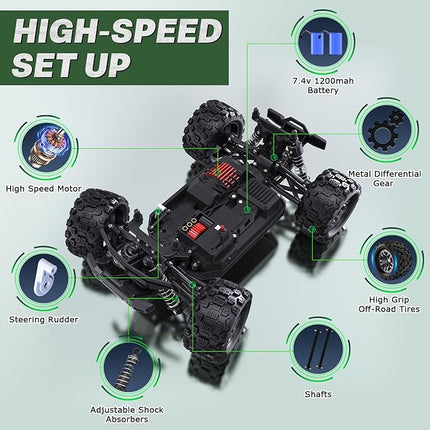 HIGH-SPEED SET UP

7.4v 1200mah Battery

High Speed Motor

Metal Differential Gear

Steering Rudder

High Grip Off-Road Tires

Adjustable Shock Absorbers

Shafts