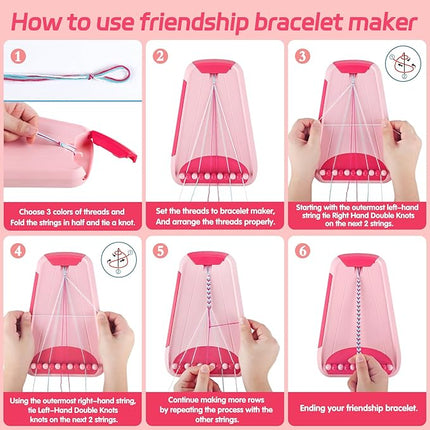 How to use friendship bracelet maker

1

Choose 3 colors of threads and Fold the strings in half and tie a knot.

2

Set the threads to bracelet maker, And arrange the threads properly.

3

Starting with the outermost left-hand string tie Right Hand Double Knots on the next 2 strings.

4

Using the outermost right-hand string, tie Left-Hand Double Knots knots on the next 2 strings.

5

Continue making more rows by repeating the process with the other strings.

6

Ending your friendship bracelet.