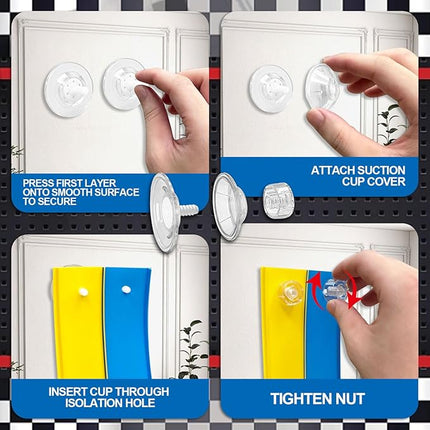 PRESS FIRST LAYER ONTO SMOOTH SURFACE TO SECURE

ATTACH SUCTION CUP COVER

INSERT CUP THROUGH ISOLATION HOLE

TIGHTEN NUT