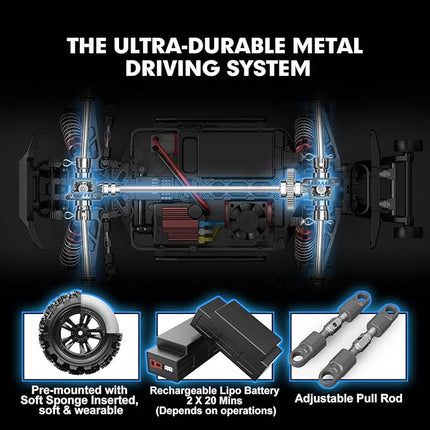 THE ULTRA-DURABLE METAL DRIVING SYSTEM

Pre-mounted with Soft Sponge Inserted, soft & wearable

Rechargeable Lipo Battery 2 X 20 Mins (Depends on operations)

Adjustable Pull Rod