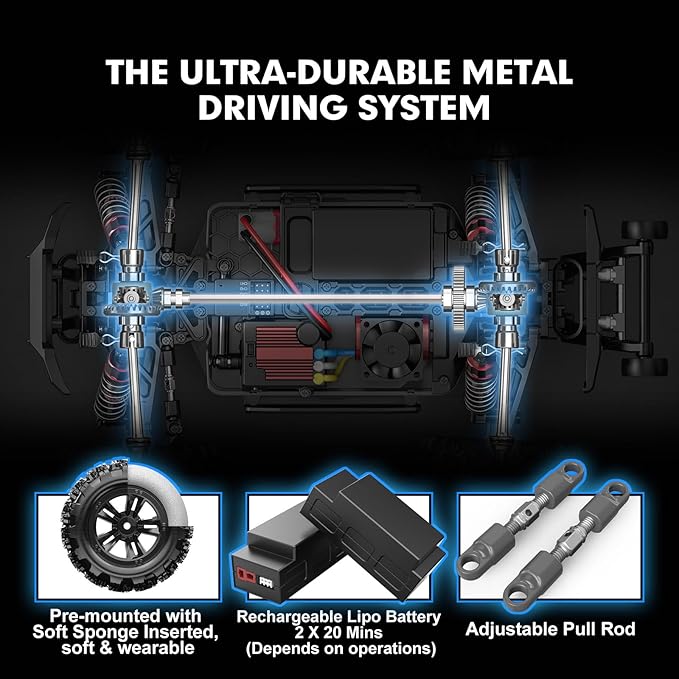 THE ULTRA-DURABLE METAL DRIVING SYSTEM

Pre-mounted with Soft Sponge Inserted, soft & wearable

Rechargeable Lipo Battery 2 X 20 Mins (Depends on operations)

Adjustable Pull Rod