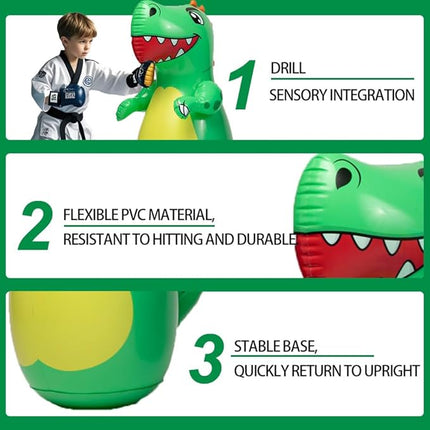 1 DRILL

SENSORY INTEGRATION

2 FLEXIBLE PVC MATERIAL,

RESISTANT TO HITTING AND DURABLE

3 STABLE BASE,

QUICKLY RETURN TO UPRIGHT