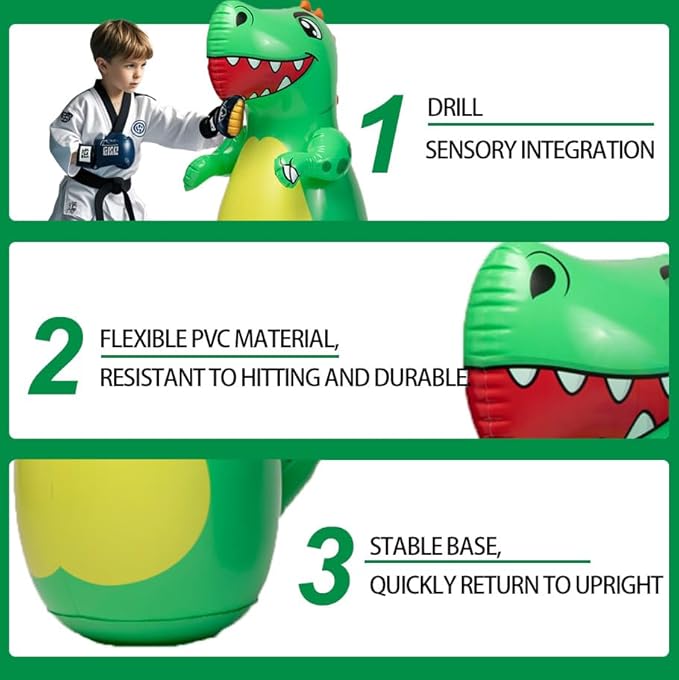 1

DRILL

SENSORY INTEGRATION

2

FLEXIBLE PVC MATERIAL,

RESISTANT TO HITTING AND DURABLE

3

STABLE BASE,

QUICKLY RETURN TO UPRIGHT