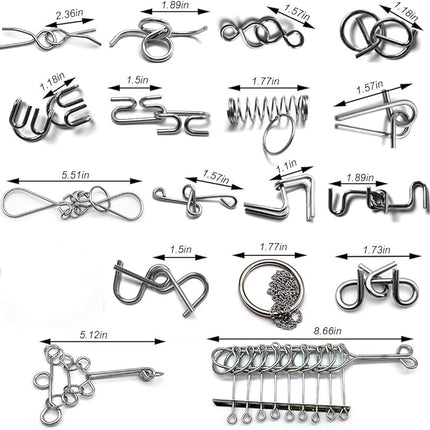 2.36in
1.89in
1.57in
1.18in

1.18in
1.5in
1.77in
1.57in

5.51in
1.57in
1.1in
1.89in

1.5in
1.77in
1.73in

5.12in
8.66in